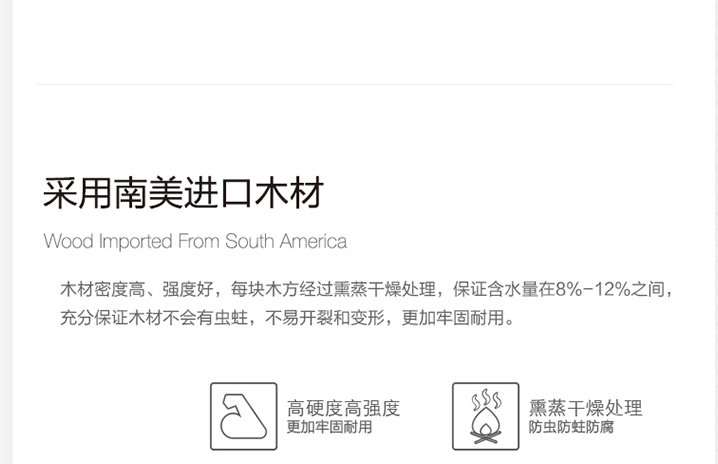 采用南美进口木材

Wood Imported From South America

木材密度高、强度好，每块木方经过熏蒸干燥处理，保证含水量在8%-12%之间，充分保证木材不会有虫蛀，不易开裂和变形，更加牢固耐用。

高硬度高强度
更加牢固耐用

熏蒸干燥处理
防虫防蛀防腐